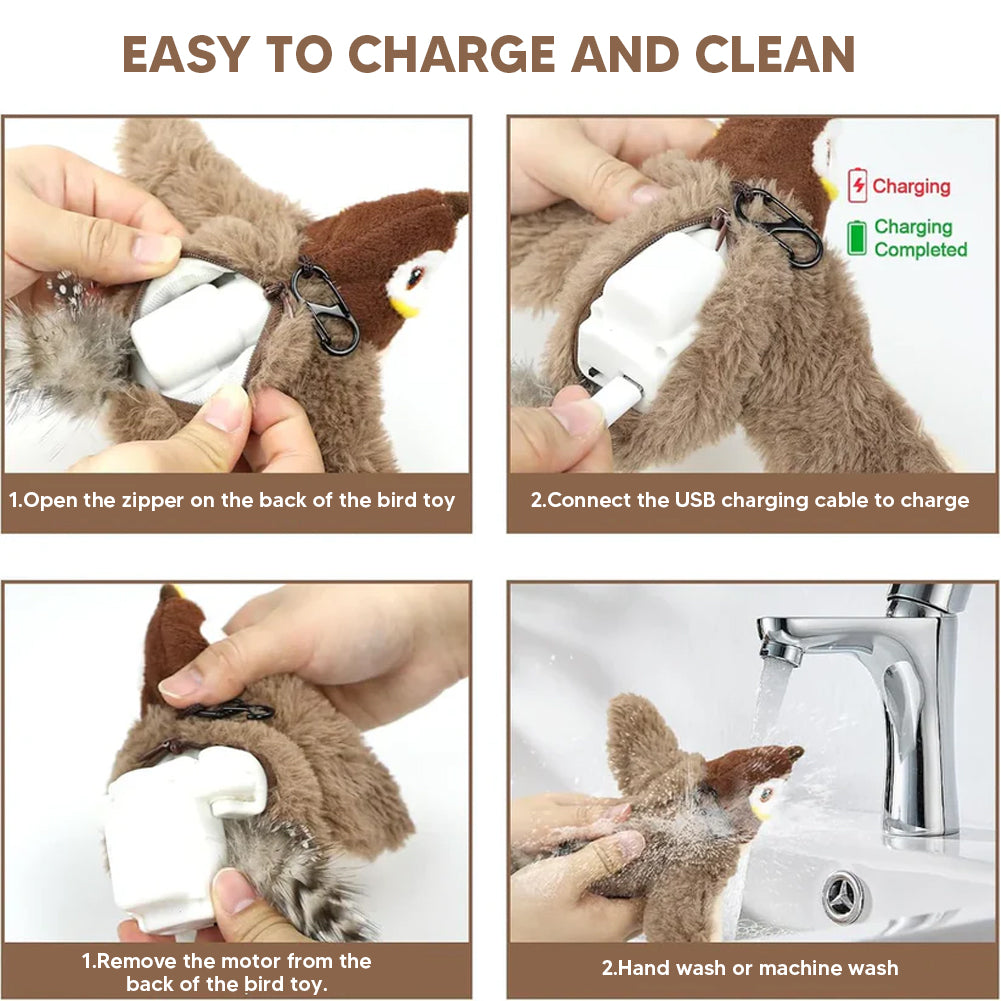 EASY TO CHARGE AND CLEAN

Charging

Charging Completed

1.Open the zipper on the back of the bird toy

2.Connect the USB charging cable to charge

1.Remove the motor from the back of the bird toy.

2.Hand wash or machine wash